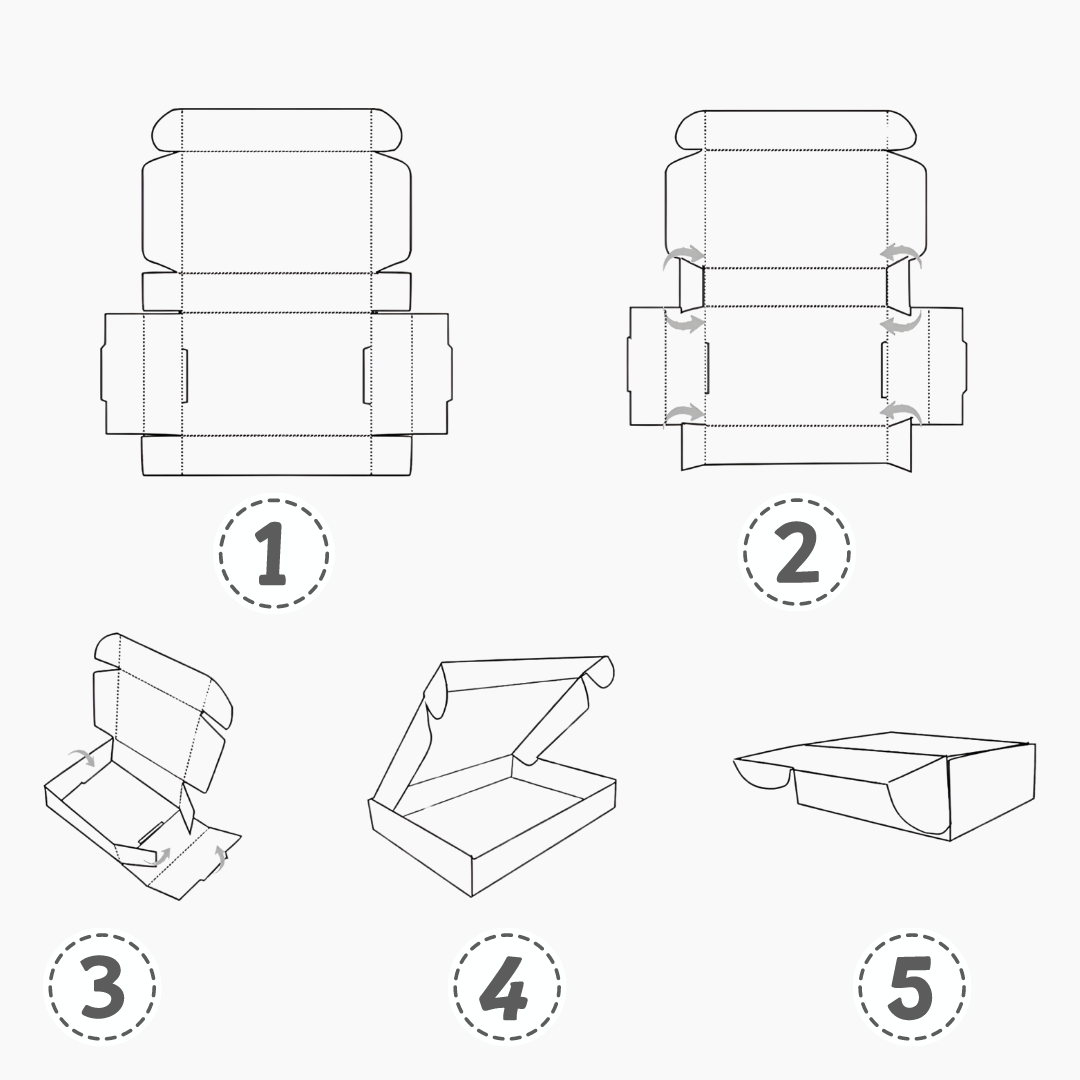 1

2

3

4

5